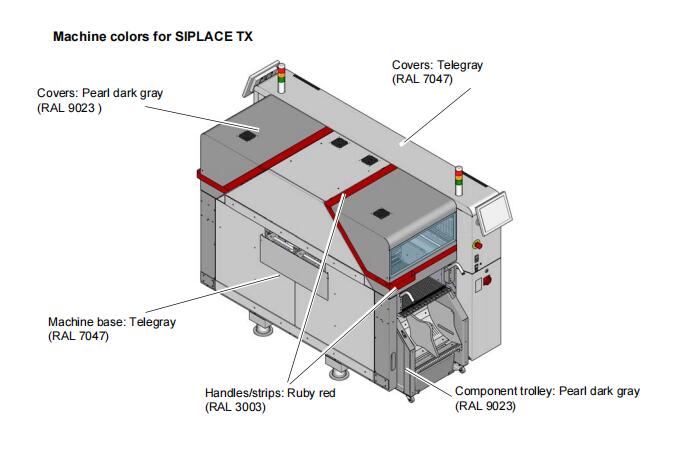 Machine colors for SIPLACE TX

Covers: Telegray
(RAL 7047)

Covers: Pearl dark gray
(RAL 9023 )

Machine base: Telegray
(RAL 7047)

Handles/strips: Ruby red
(RAL 3003)

Component trolley: Pearl dark gray
(RAL 9023)